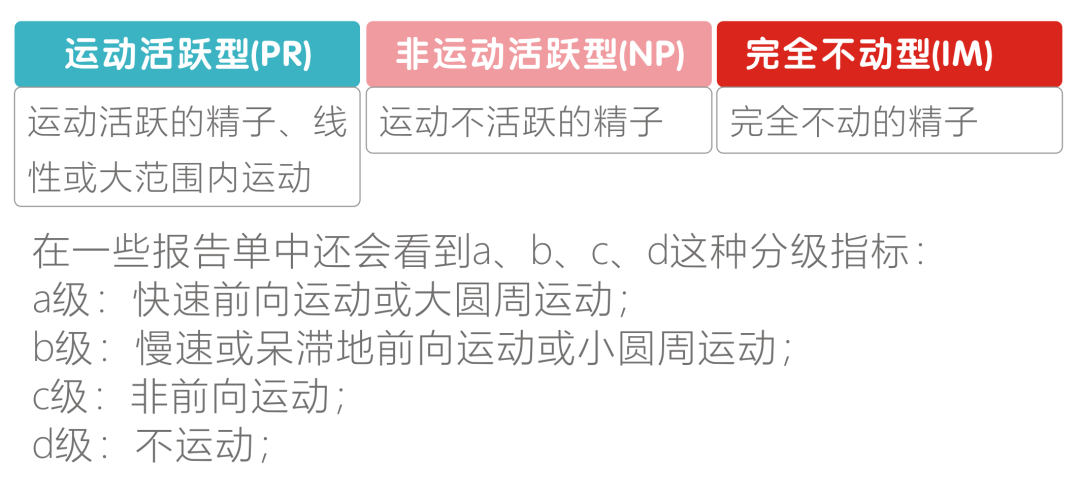 | 运动活跃型(PR) | 非运动活跃型(NP) | 完全不动型(IM) |
|---|---|---|
| 运动活跃的精子、线性或大范围内运动 | 运动不活跃的精子 | 完全不动的精子 |

在一些报告单中还会看到a、b、c、d这种分级指标：
a级：快速前向运动或大圆周运动；
b级：慢速或呆滞地前向运动或小圆周运动；
c级：非前向运动；
d级：不运动；