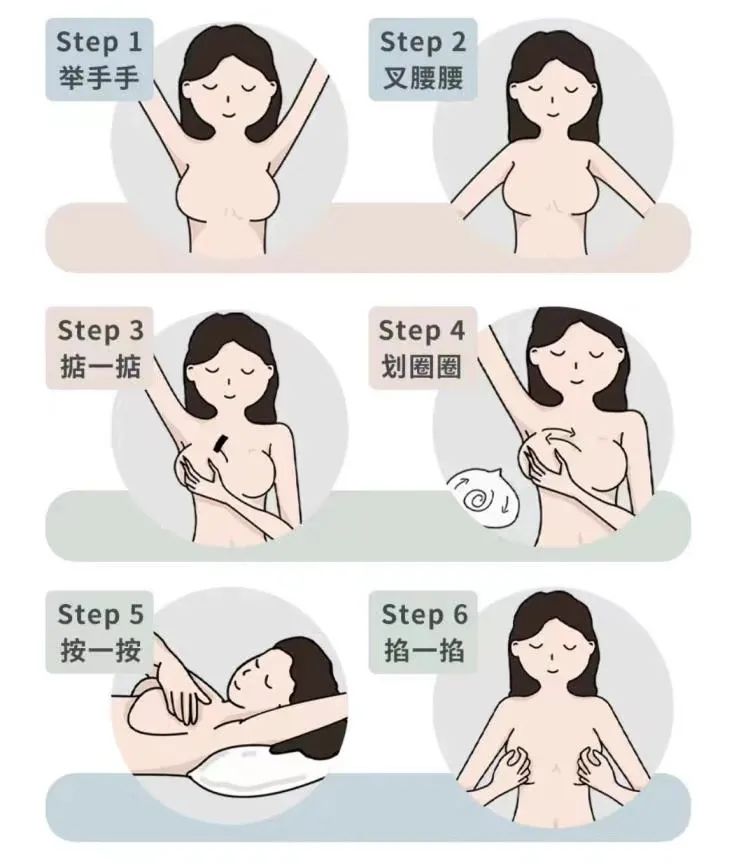 Step 1
举手手

Step 2
叉腰腰

Step 3
掂一掂

Step 4
划圈圈

Step 5
按一按

Step 6
掐一掐